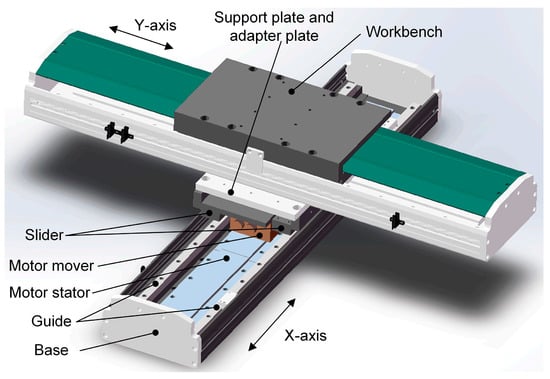 Y-axis

Support plate and adapter plate

Workbench

Slider

Motor mover

Motor stator

Guide

Base

X-axis