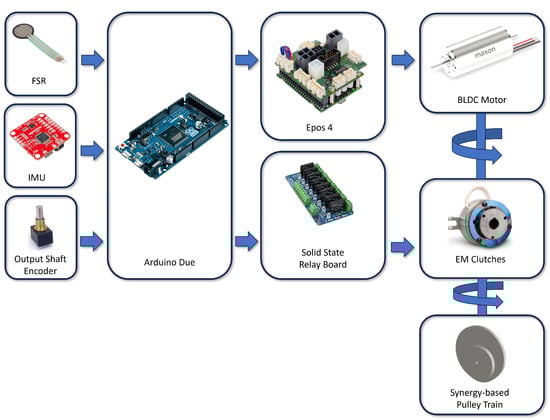 FSR

IMU

Output Shaft Encoder

Arduino Due

Epos 4

Solid State Relay Board

maxon

BLDC Motor

EM Clutches

Synergy-based Pulley Train