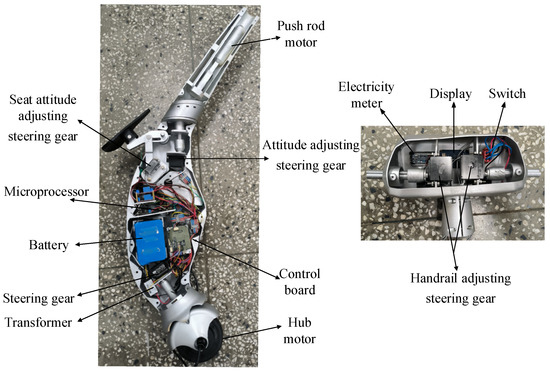 Push rod motor

Seat attitude adjusting steering gear

Attitude adjusting steering gear

Microprocessor

Battery

Control board

Steering gear

Transformer

Hub motor

Electricity meter

Display

Switch

Handrail adjusting steering gear