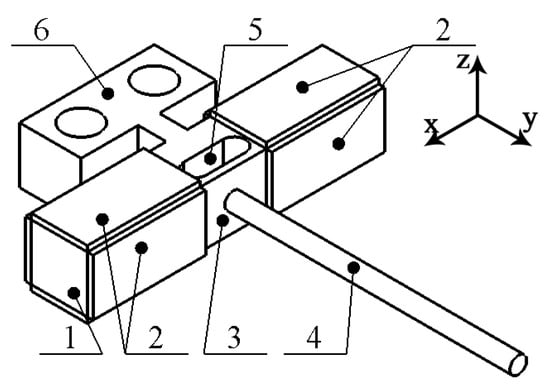 6
5
2
z
x
y
1
2
3
4