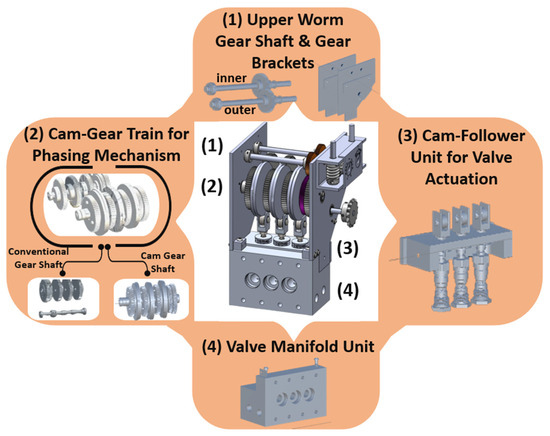 (1) Upper Worm Gear Shaft & Gear Brackets

inner

outer

(2) Cam-Gear Train for Phasing Mechanism

Conventional Gear Shaft

Cam Gear Shaft

(1)

(2)

(3)

(4)

(3) Cam-Follower Unit for Valve Actuation

(4) Valve Manifold Unit