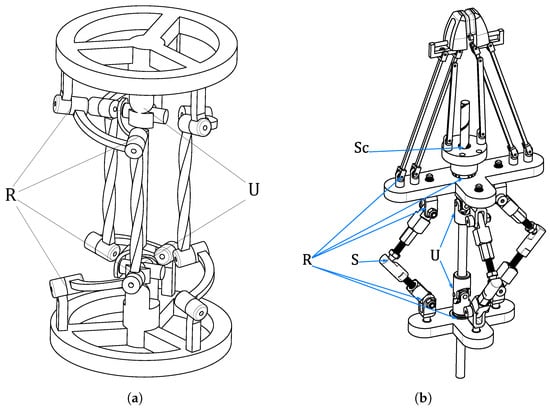 R
U
(a)
Sc
R
S
U
(b)