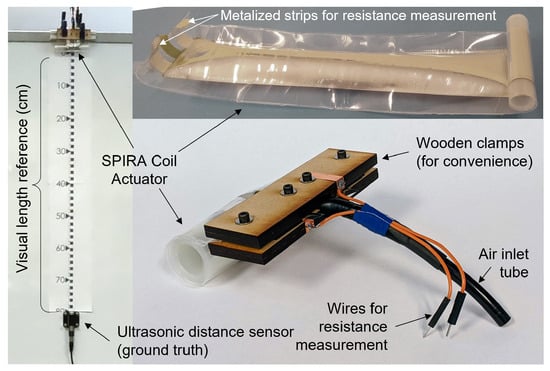 Metalized strips for resistance measurement

Visual length reference (cm)

10
20
30
40
50
60
70
80

SPIRA Coil Actuator

Wooden clamps (for convenience)

Air inlet tube

Wires for resistance measurement

Ultrasonic distance sensor (ground truth)