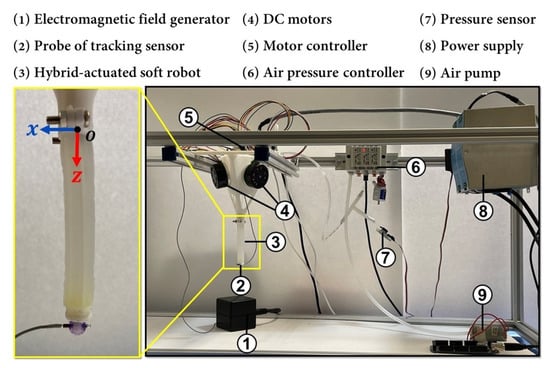 (1) Electromagnetic field generator
(2) Probe of tracking sensor
(3) Hybrid-actuated soft robot
(4) DC motors
(5) Motor controller
(6) Air pressure controller
(7) Pressure sensor
(8) Power supply
(9) Air pump

$x$
$o$
$z$

5
6
4
8
3
7
2
9
1