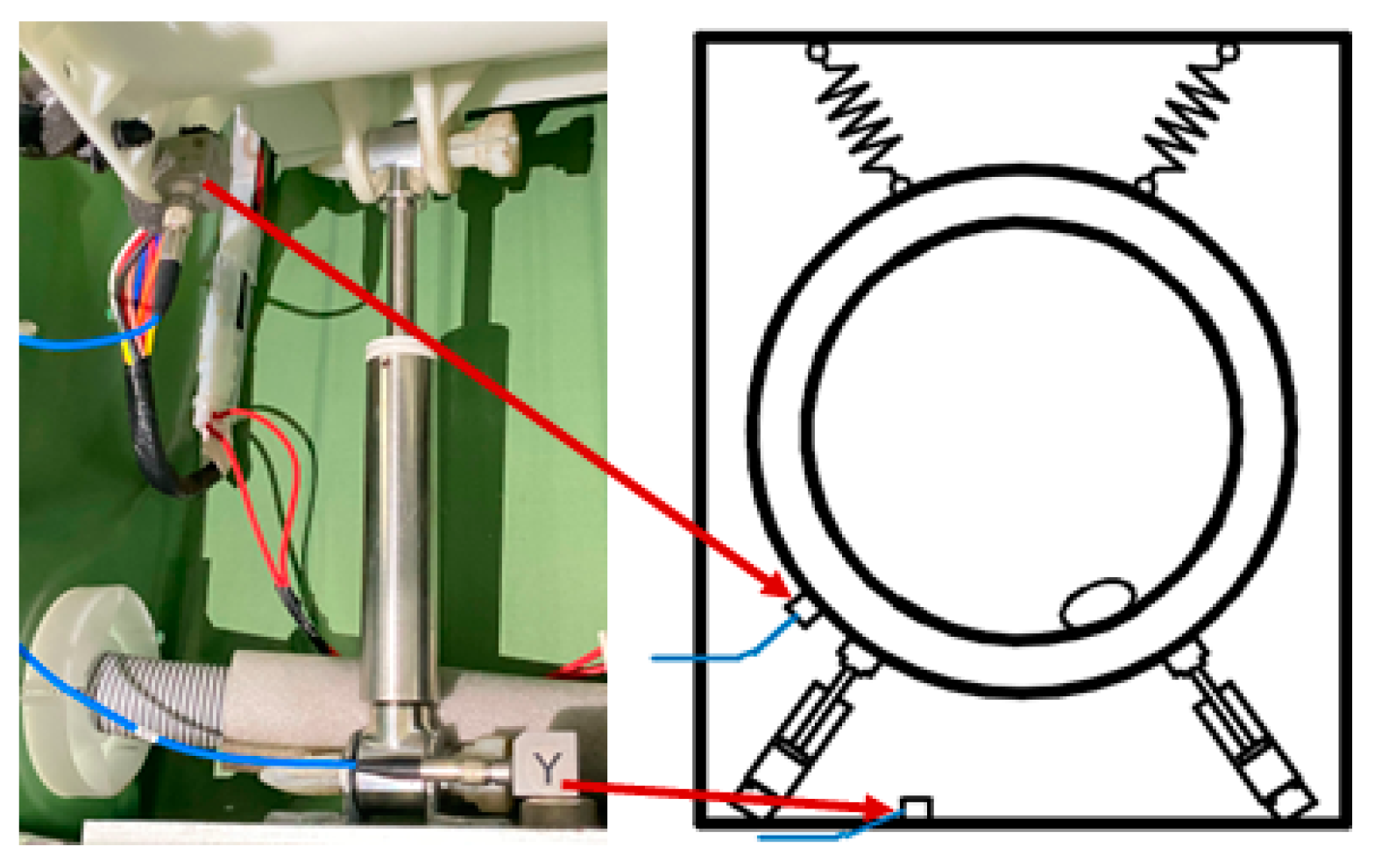 Y