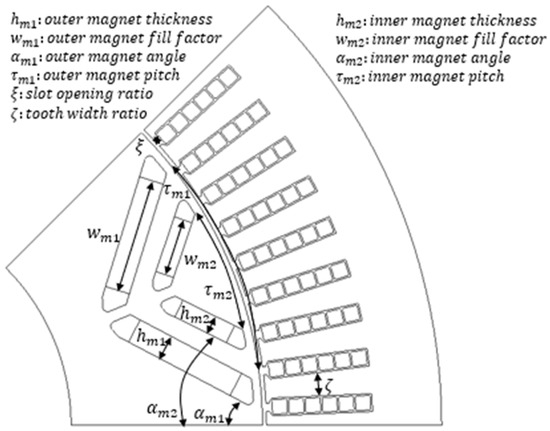 $h_{m1}$: outer magnet thickness
$w_{m1}$: outer magnet fill factor
$\alpha_{m1}$: outer magnet angle
$\tau_{m1}$: outer magnet pitch
$\xi$: slot opening ratio
$\zeta$: tooth width ratio

$h_{m2}$: inner magnet thickness
$w_{m2}$: inner magnet fill factor
$\alpha_{m2}$: inner magnet angle
$\tau_{m2}$: inner magnet pitch

$\xi$

$\tau_{m1}$

$w_{m1}$

$w_{m2}$

$\tau_{m2}$

$h_{m2}$

$h_{m1}$

$\zeta$

$\alpha_{m2}$

$\alpha_{m1}$