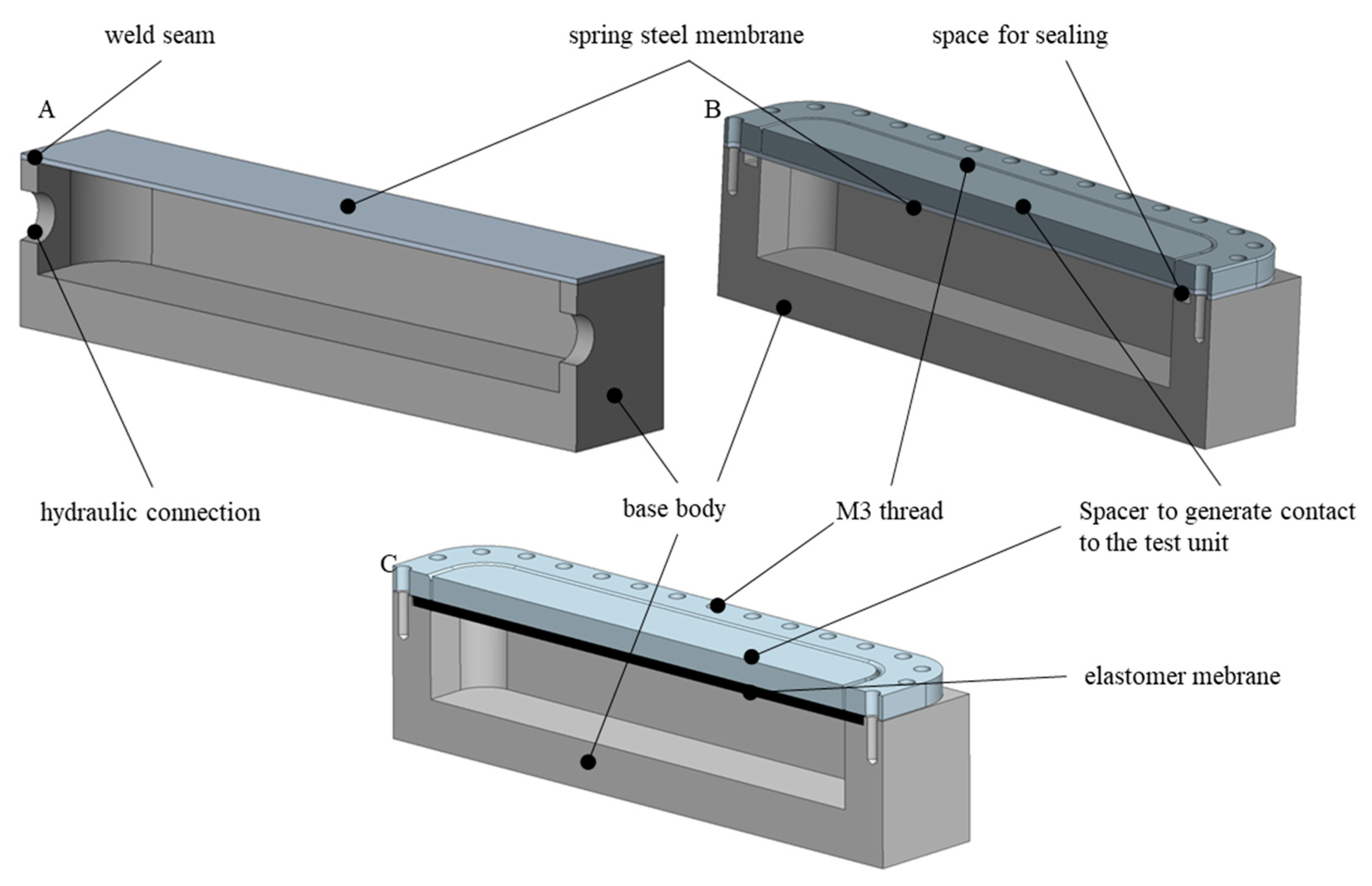 weld seam

spring steel membrane

space for sealing

A

B

hydraulic connection

base body

M3 thread

Spacer to generate contact to the test unit

C

elastomer mebrane