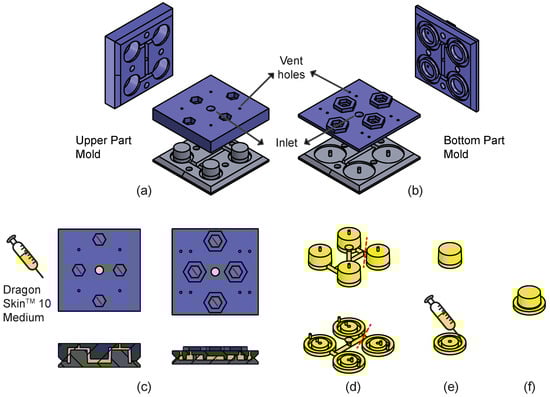 Vent holes

Upper Part Mold

Inlet

Bottom Part Mold

(a)

(b)

Dragon Skin$^{TM}$ 10 Medium

(c)

(d)

(e)

(f)