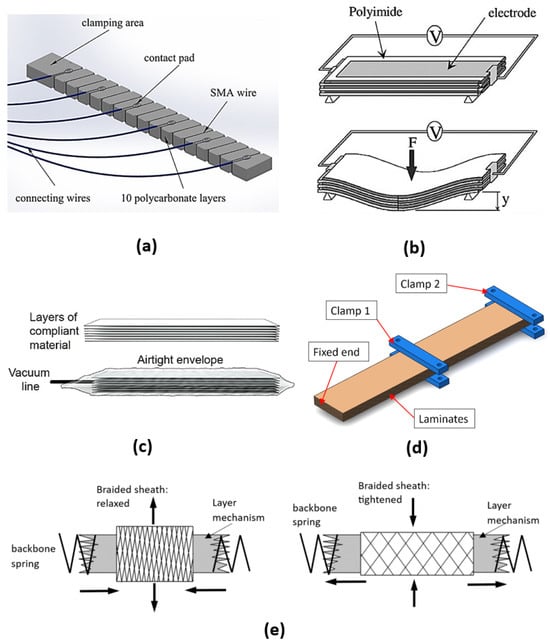 clamping area
contact pad
SMA wire
connecting wires
10 polycarbonate layers

(a)

Polyimide
electrode
V
V
F
y

(b)

Layers of compliant material
Airtight envelope
Vacuum line

(c)

Clamp 2
Clamp 1
Fixed end
Laminates

(d)

Braided sheath: relaxed
Layer mechanism
backbone spring

Braided sheath: tightened
backbone spring
Layer mechanism

(e)