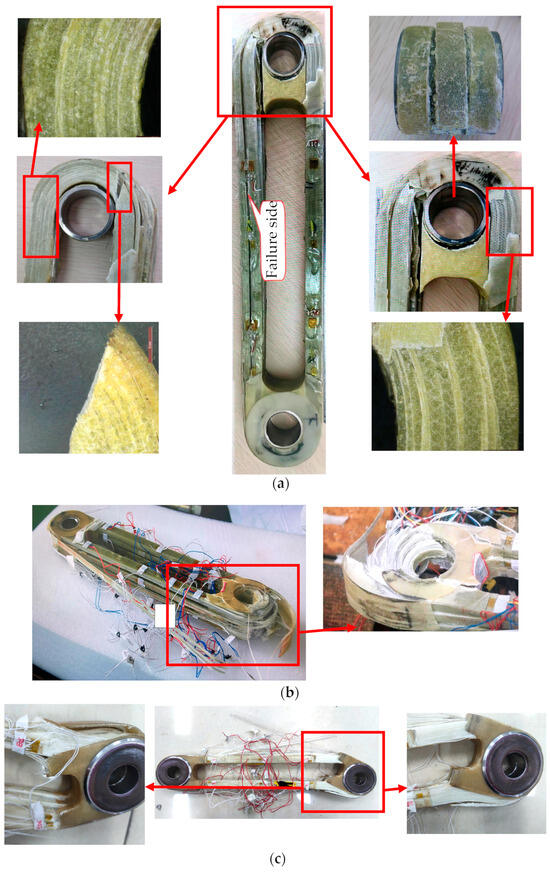 Failure side

(a)

(b)

(c)