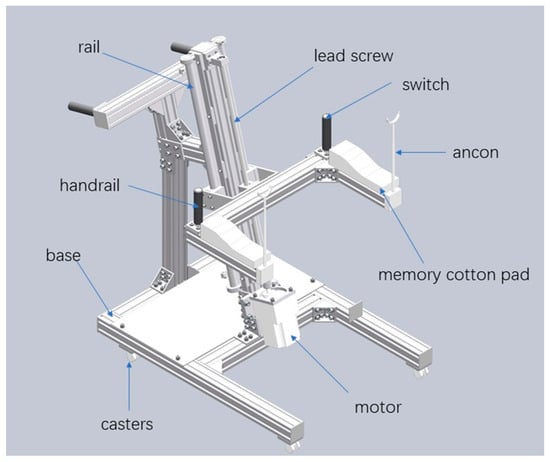 rail
lead screw
switch
ancon
handrail
base
memory cotton pad
motor
casters