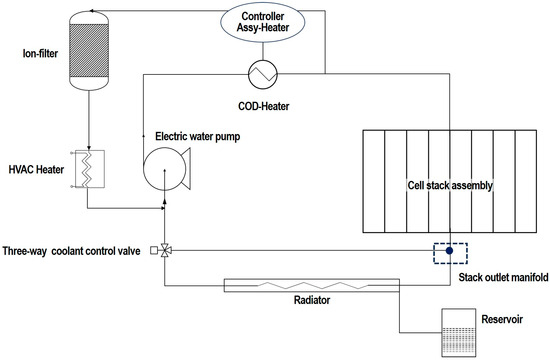 Controller Assy-Heater

Ion-filter

COD-Heater

Electric water pump

HVAC Heater

Cell stack assembly

Three-way coolant control valve

Stack outlet manifold

Radiator

Reservoir