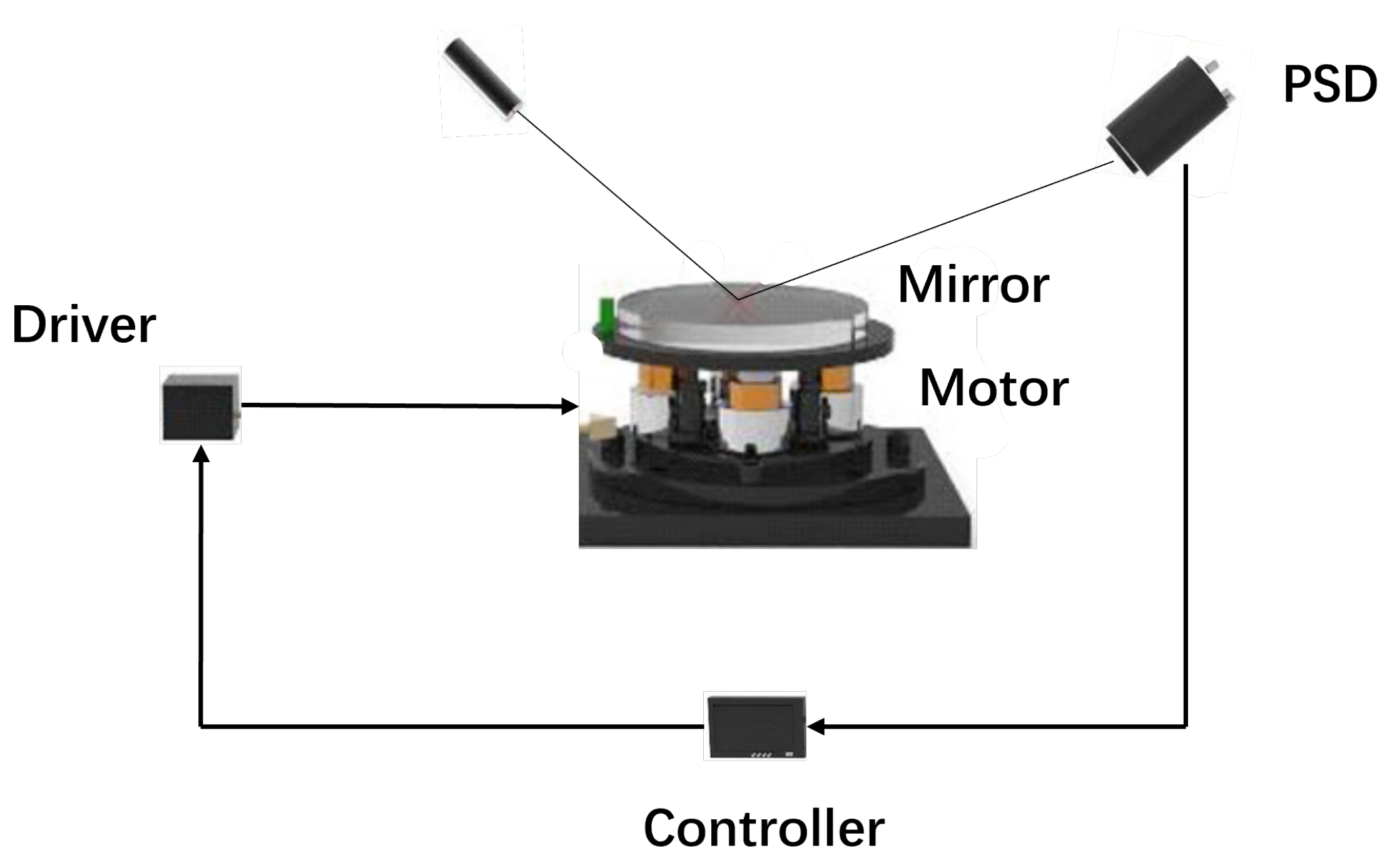 PSD

Mirror

Driver

Motor

Controller