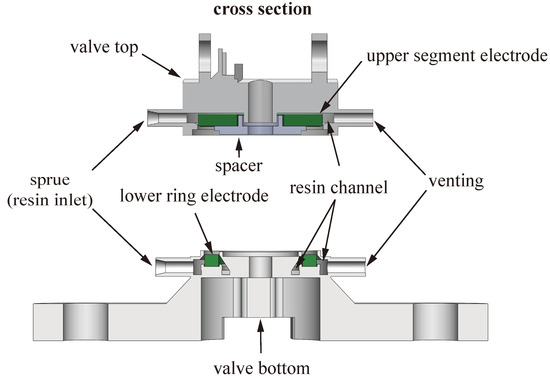 cross section

valve top

upper segment electrode

spacer

sprue
(resin inlet)

lower ring electrode

resin channel

venting

valve bottom