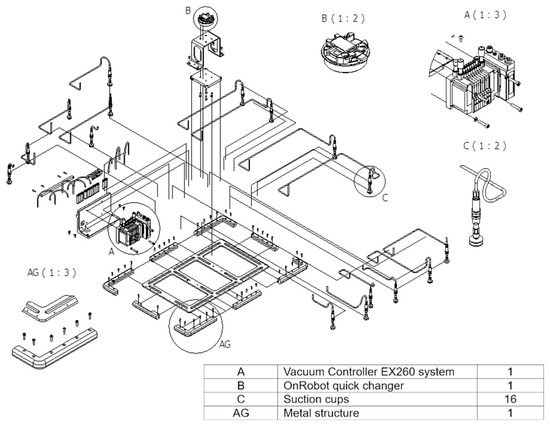 B

B ( 1 : 2 )

A ( 1 : 3 )

C ( 1 : 2 )

C

A

AG ( 1 : 3 )

AG

| A | Vacuum Controller EX260 system | 1 |
|---|---|---|
| B | OnRobot quick changer | 1 |
| C | Suction cups | 16 |
| AG | Metal structure | 1 |