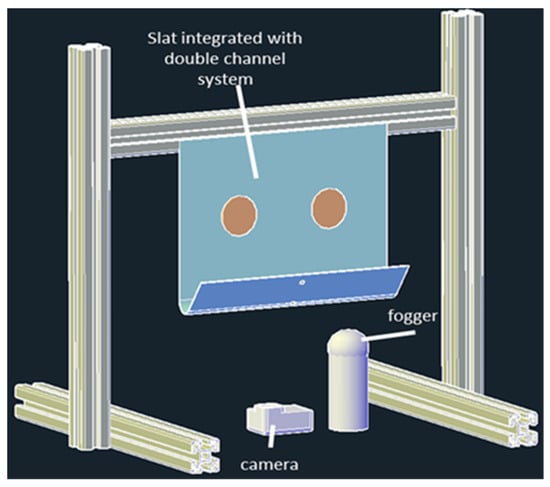 Slat integrated with double channel system

fogger

camera