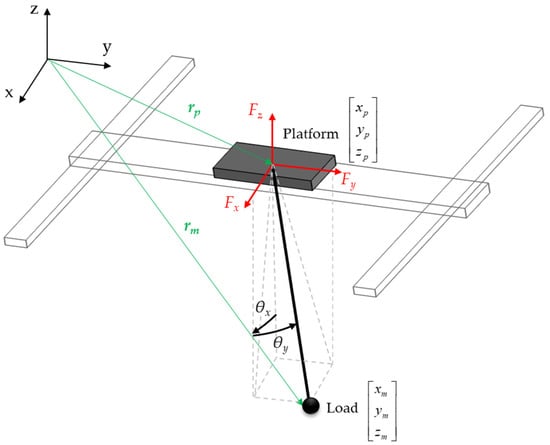 z

y

x

$r_p$

$F_z$

Platform $\begin{bmatrix} x_p \\ y_p \\ z_p \end{bmatrix}$

$F_y$

$F_x$

$r_m$

$\theta_x$

$\theta_y$

Load $\begin{bmatrix} x_m \\ y_m \\ z_m \end{bmatrix}$