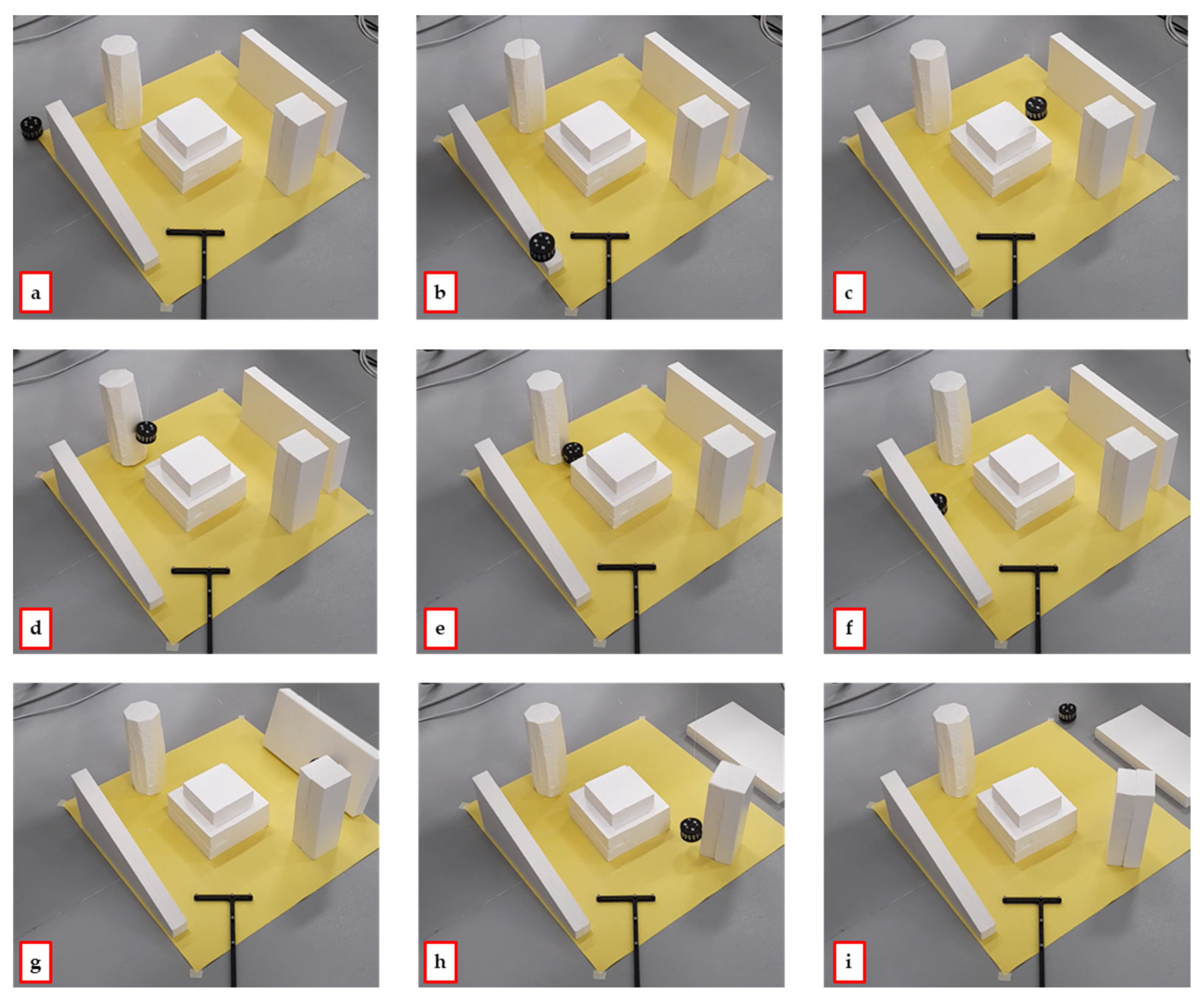 a

b

c

d

e

f

g

h

i