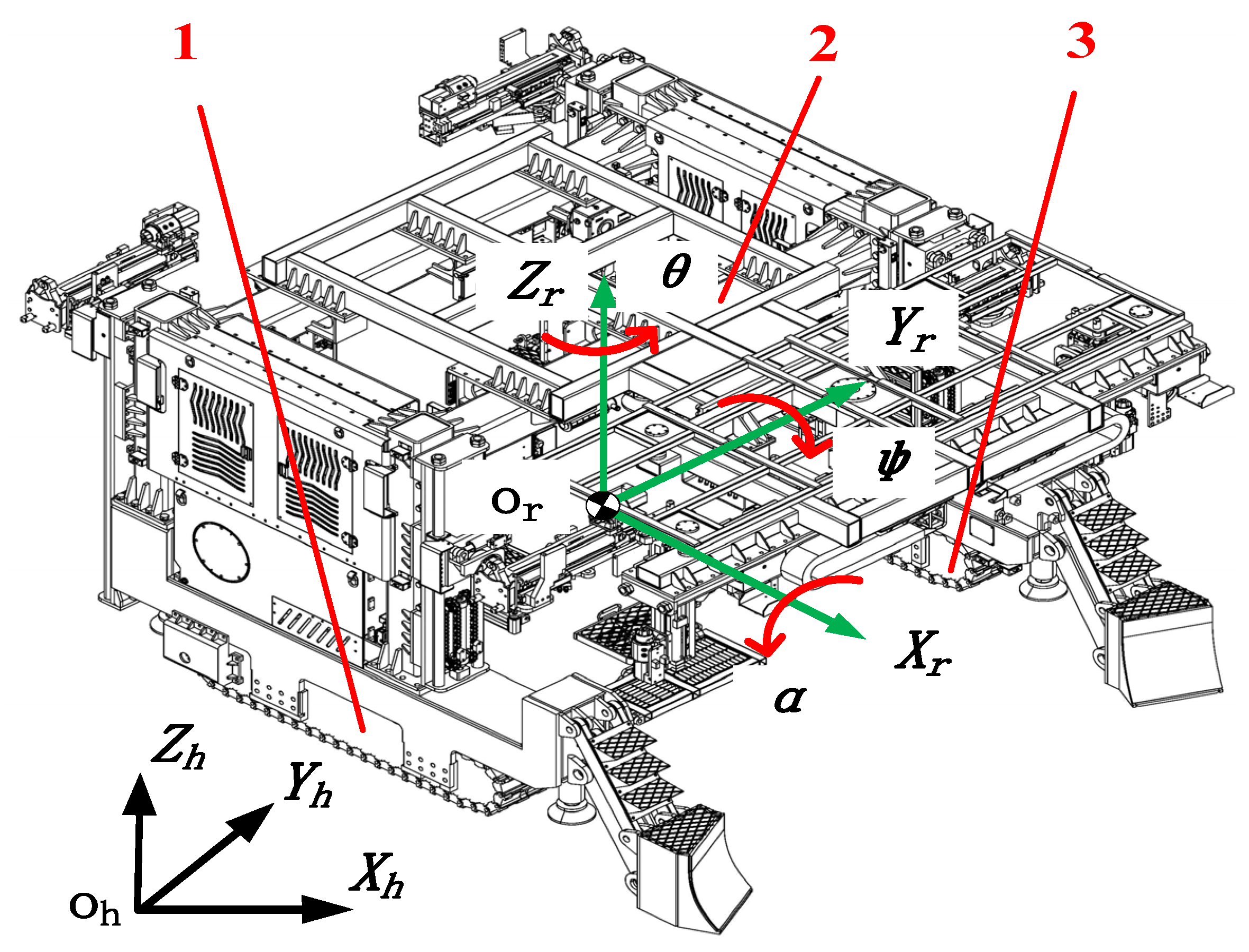 1

2

3

$Z_r$

$\theta$

$Y_r$

$\psi$

$O_r$

$X_r$

$\alpha$

$Z_h$

$Y_h$

$X_h$

$O_h$