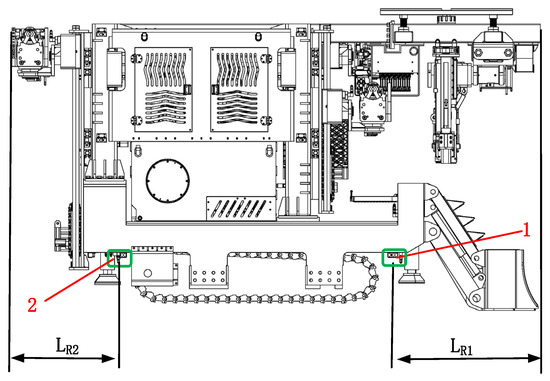 1

2

$L_{R2}$

$L_{R1}$