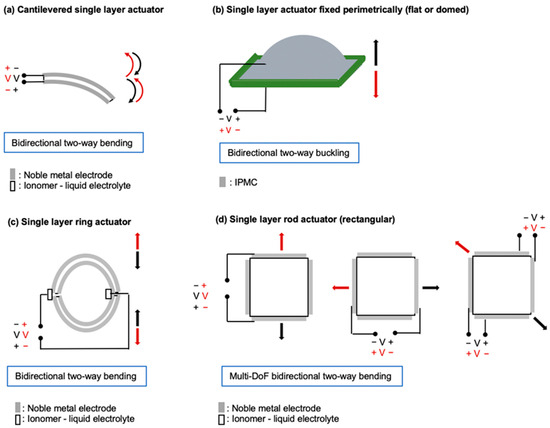 (a) Cantilevered single layer actuator

+ −
V V
− +

Bidirectional two-way bending

: Noble metal electrode
: Ionomer - liquid electrolyte

(b) Single layer actuator fixed perimetrically (flat or domed)

− V +
+ V −

Bidirectional two-way buckling

: IPMC

(c) Single layer ring actuator

− +
V V
+ −

Bidirectional two-way bending

: Noble metal electrode
: Ionomer - liquid electrolyte

(d) Single layer rod actuator (rectangular)

− +
V V
+ −

− V +
+ V −

− V +
+ V −

− V +
+ V −

Multi-DoF bidirectional two-way bending

: Noble metal electrode
: Ionomer - liquid electrolyte