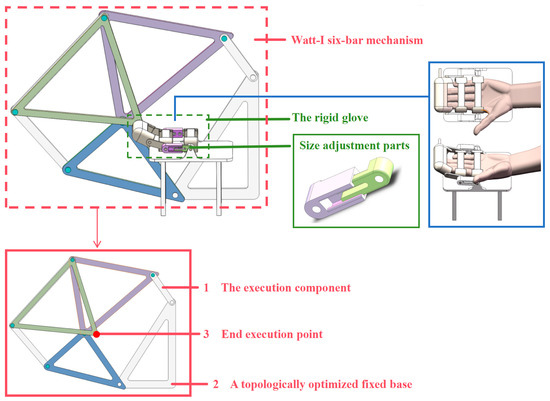 Watt-I six-bar mechanism

The rigid glove

Size adjustment parts

1 The execution component

3 End execution point

2 A topologically optimized fixed base