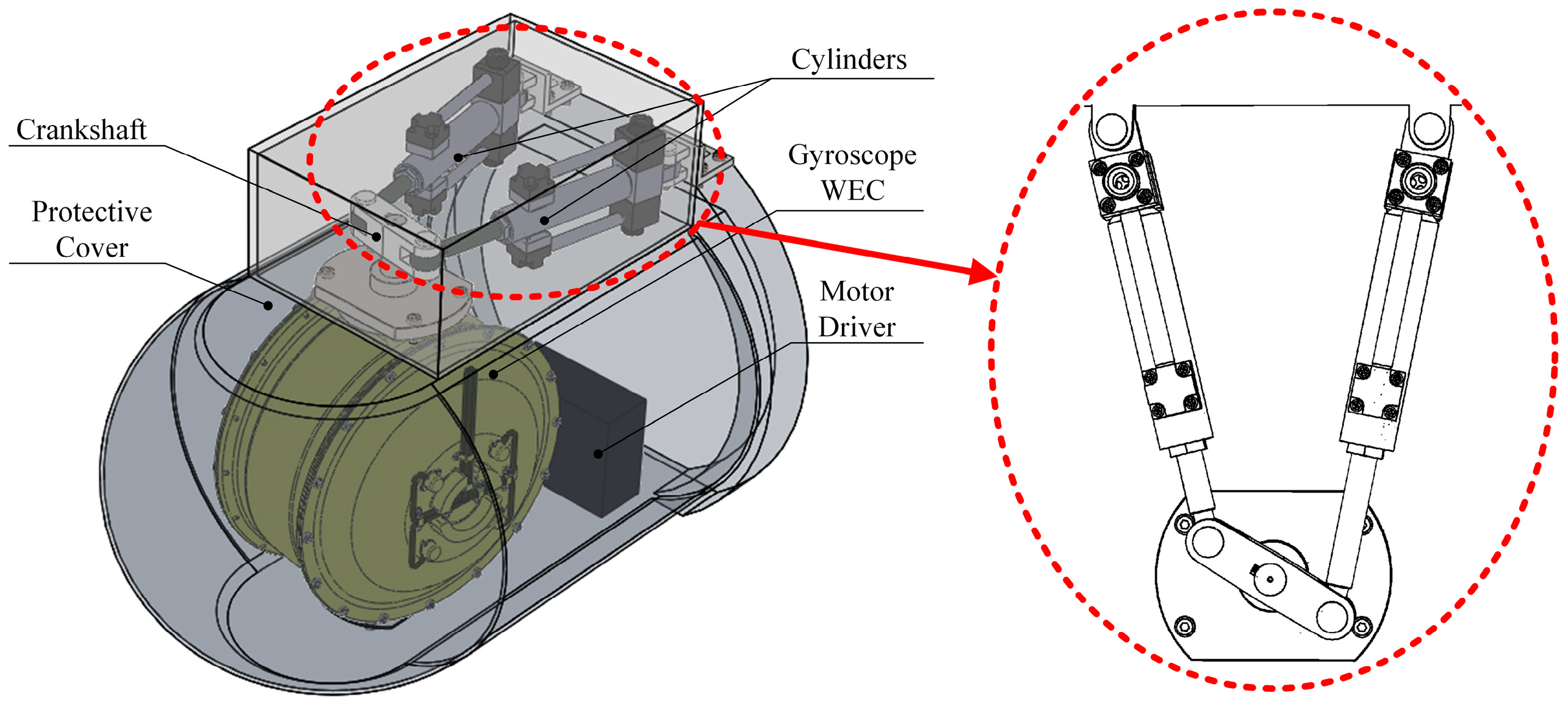 Cylinders

Crankshaft

Gyroscope WEC

Protective Cover

Motor Driver