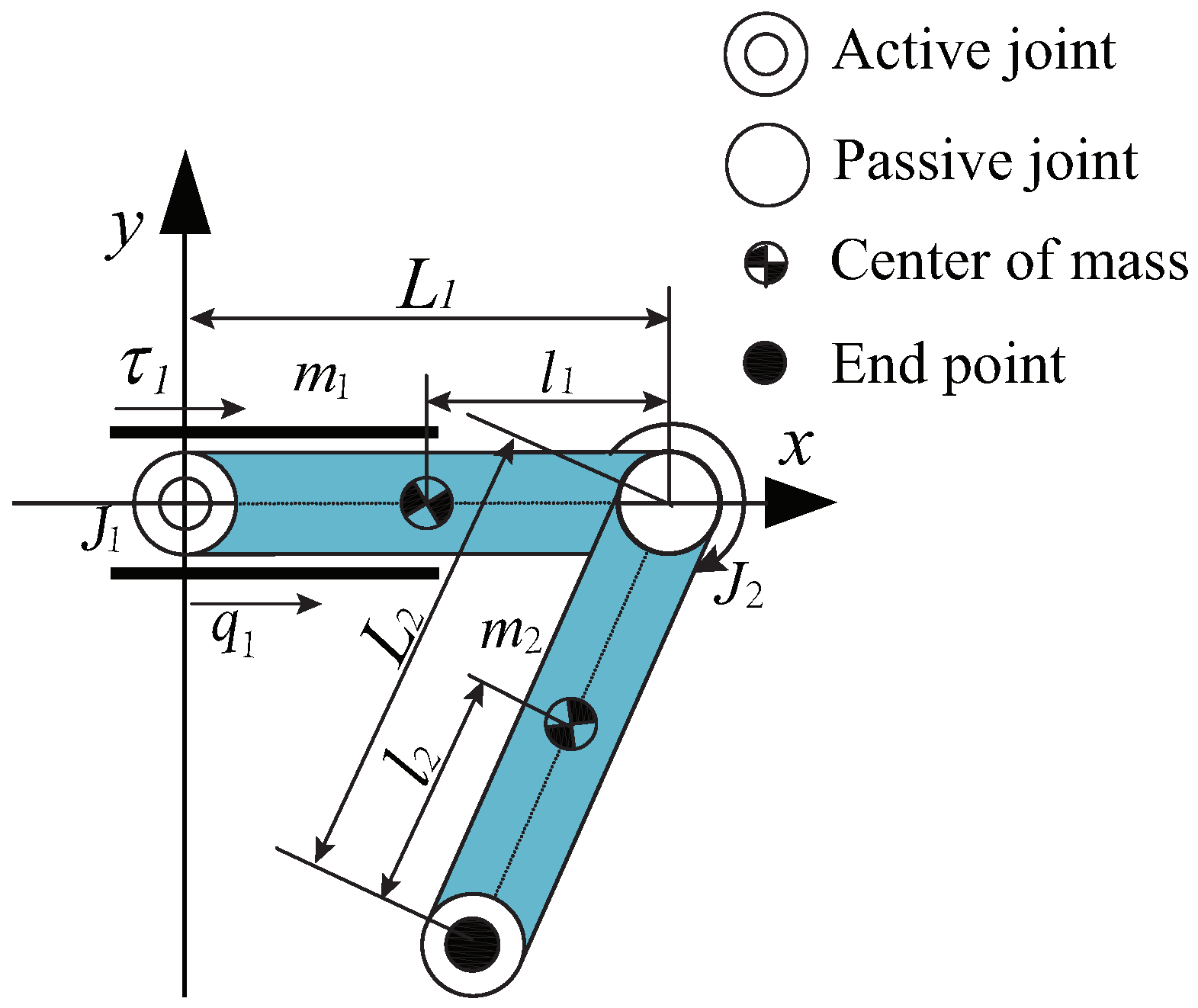 Active joint
Passive joint
Center of mass
End point

$y$
$L_1$
$\tau_1$
$m_1$
$l_1$
$x$
$J_1$
$J_2$
$q_1$
$L_2$
$m_2$
$l_2$