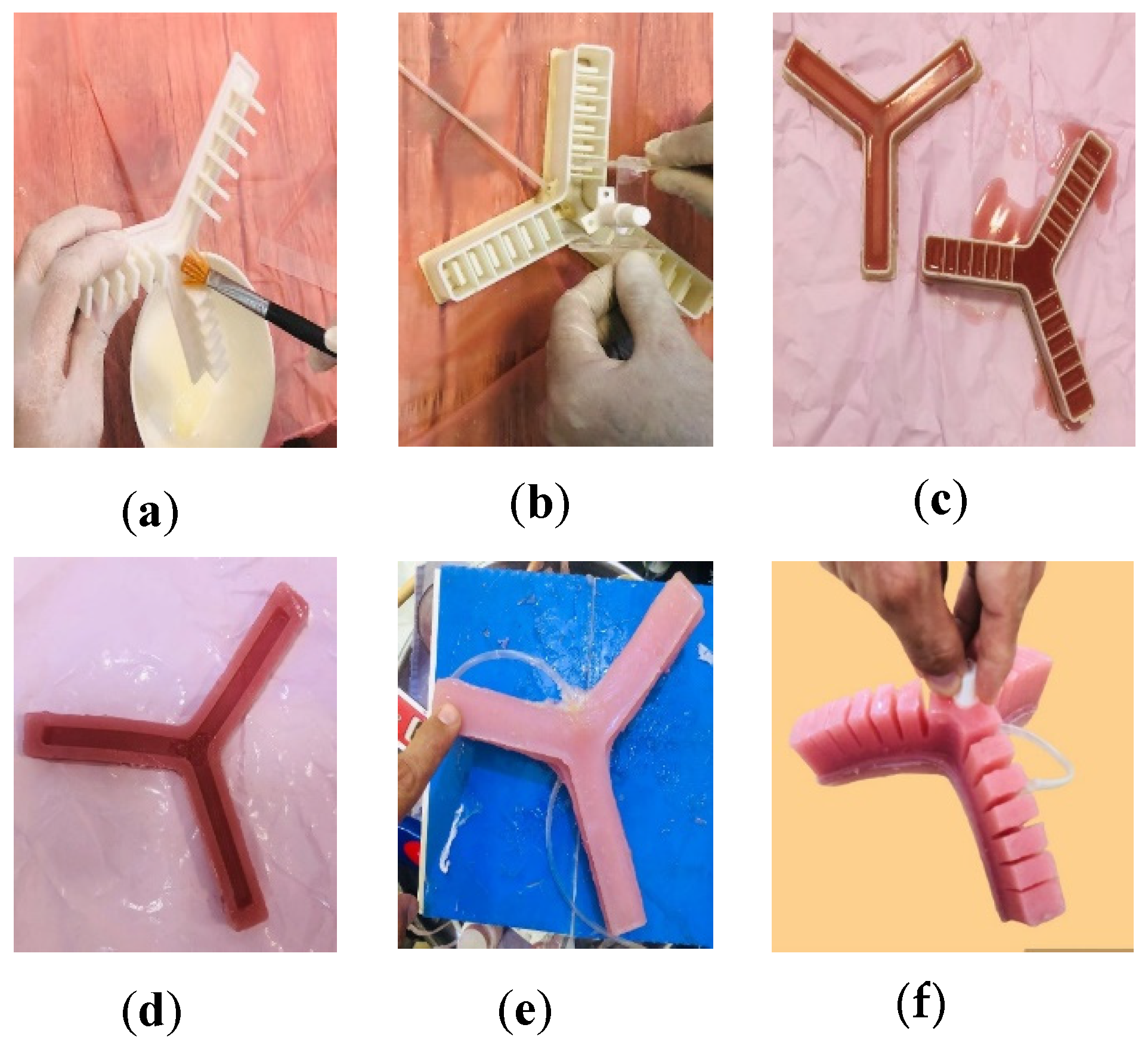 (a) (b) (c)

(d) (e) (f)