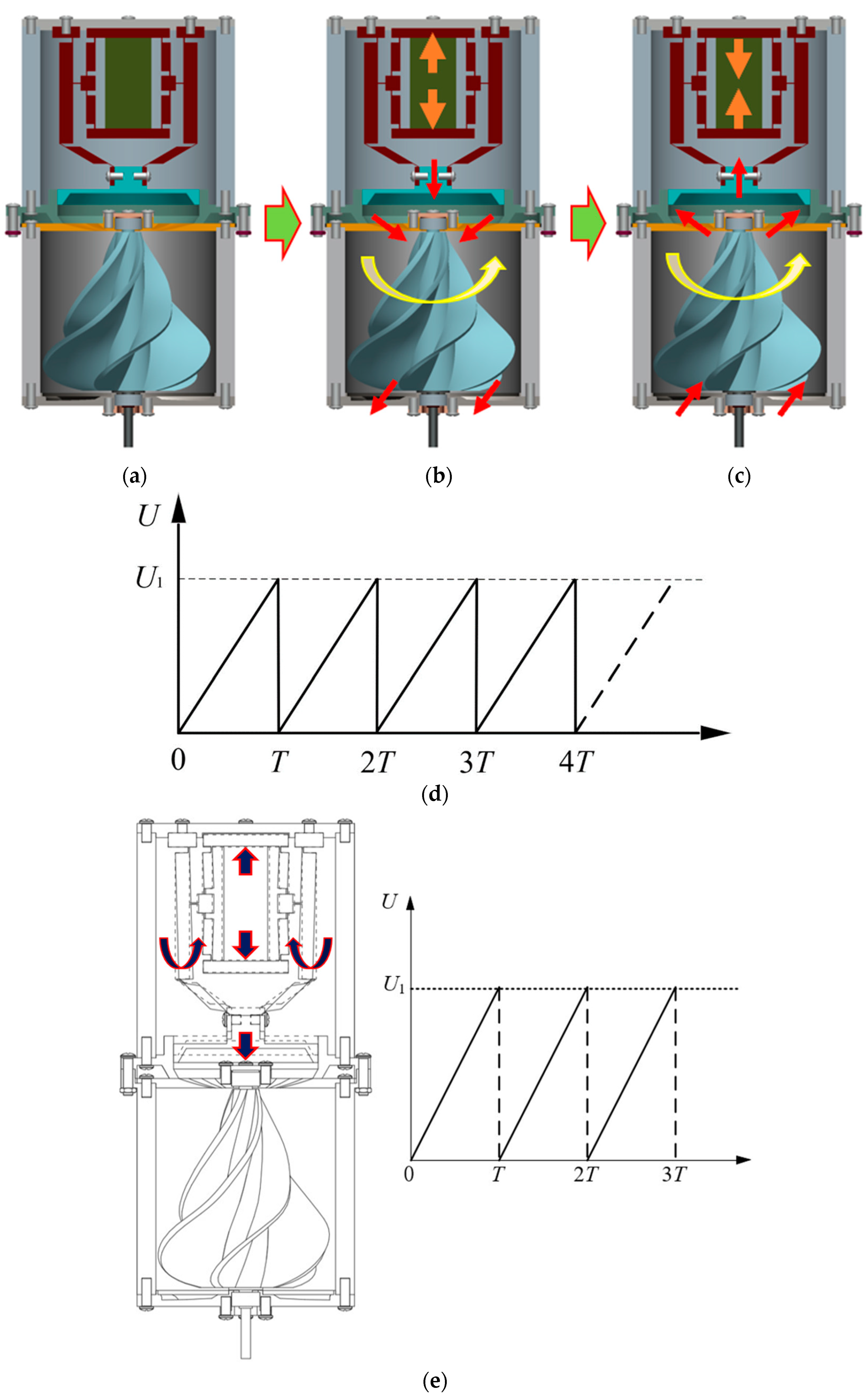 (a) (b) (c)

$U$

$U_1$

0 $T$ $2T$ $3T$ $4T$

(d)

$U$

$U_1$

0 $T$ $2T$ $3T$

(e)