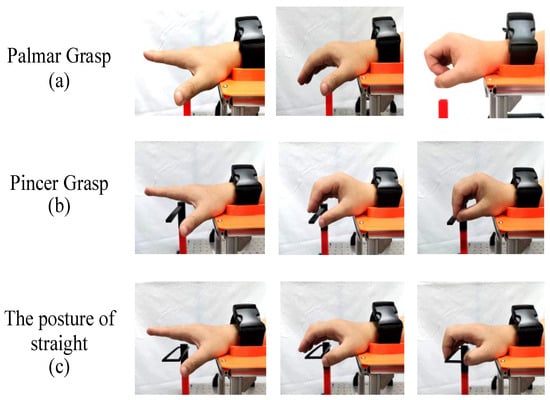 Palmar Grasp
(a)

Pincer Grasp
(b)

The posture of straight
(c)