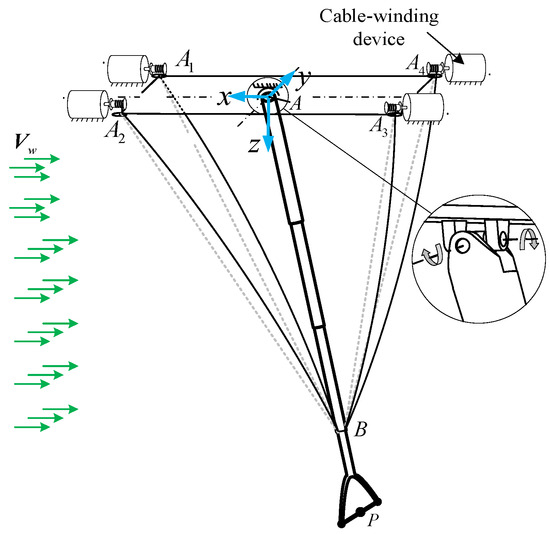 Cable-winding device

$A_1$
$A_4$
$y$
$x$
$A$
$A_2$
$A_3$
$z$
$V_w$
$B$
$P$