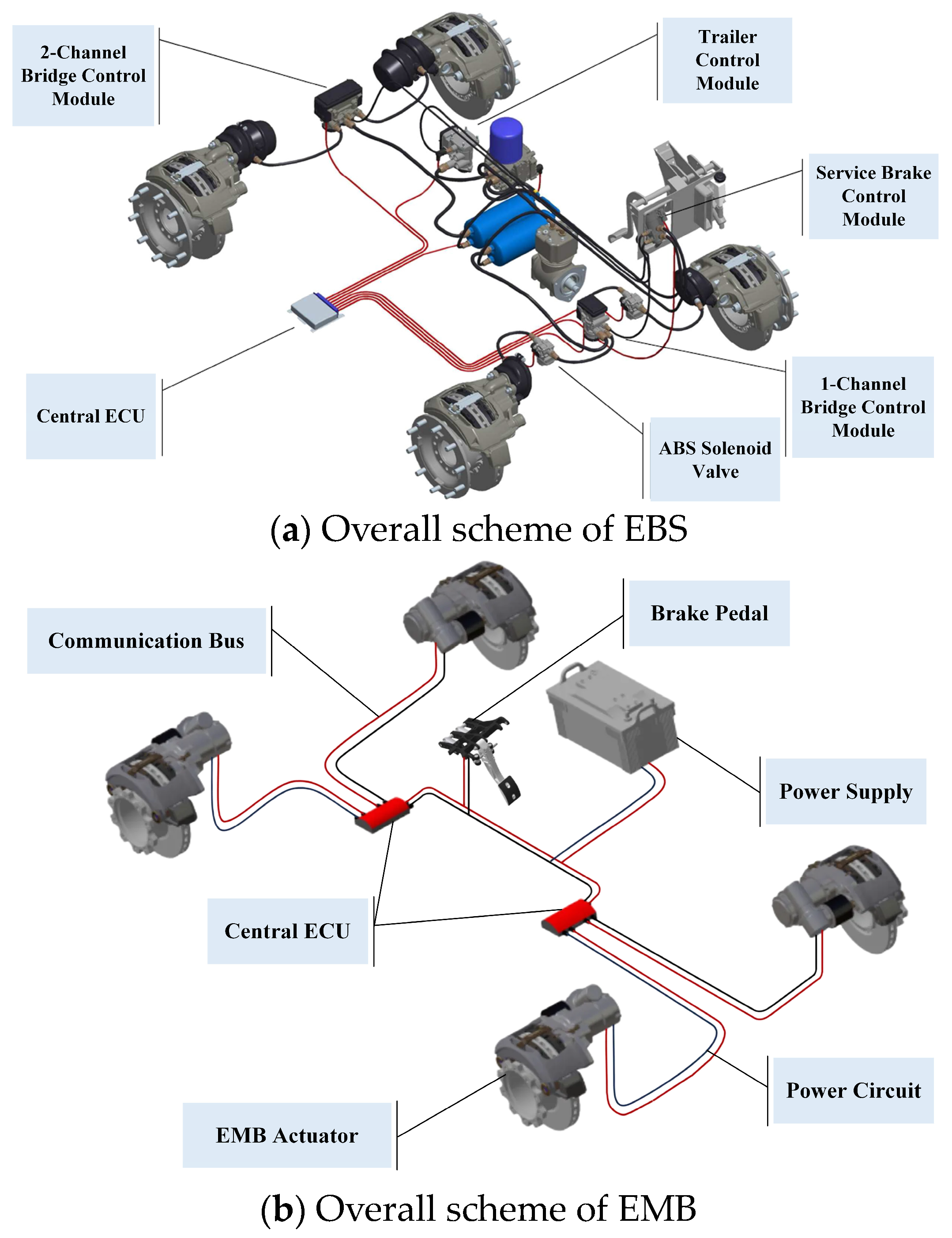 2-Channel Bridge Control Module

Trailer Control Module

Service Brake Control Module

Central ECU

1-Channel Bridge Control Module

ABS Solenoid Valve

(a) Overall scheme of EBS

Communication Bus

Brake Pedal

Power Supply

Central ECU

Power Circuit

EMB Actuator

(b) Overall scheme of EMB