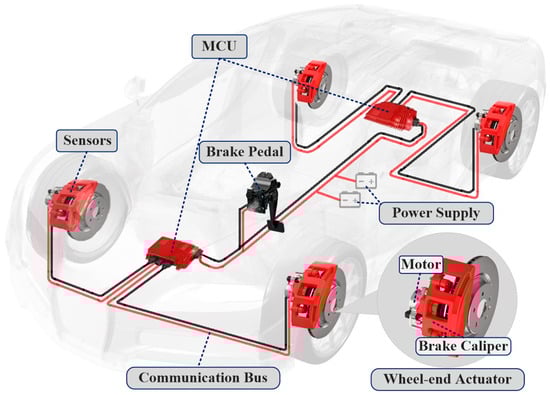 MCU

Sensors

Brake Pedal

Power Supply

Motor

Brake Caliper

Communication Bus

Wheel-end Actuator