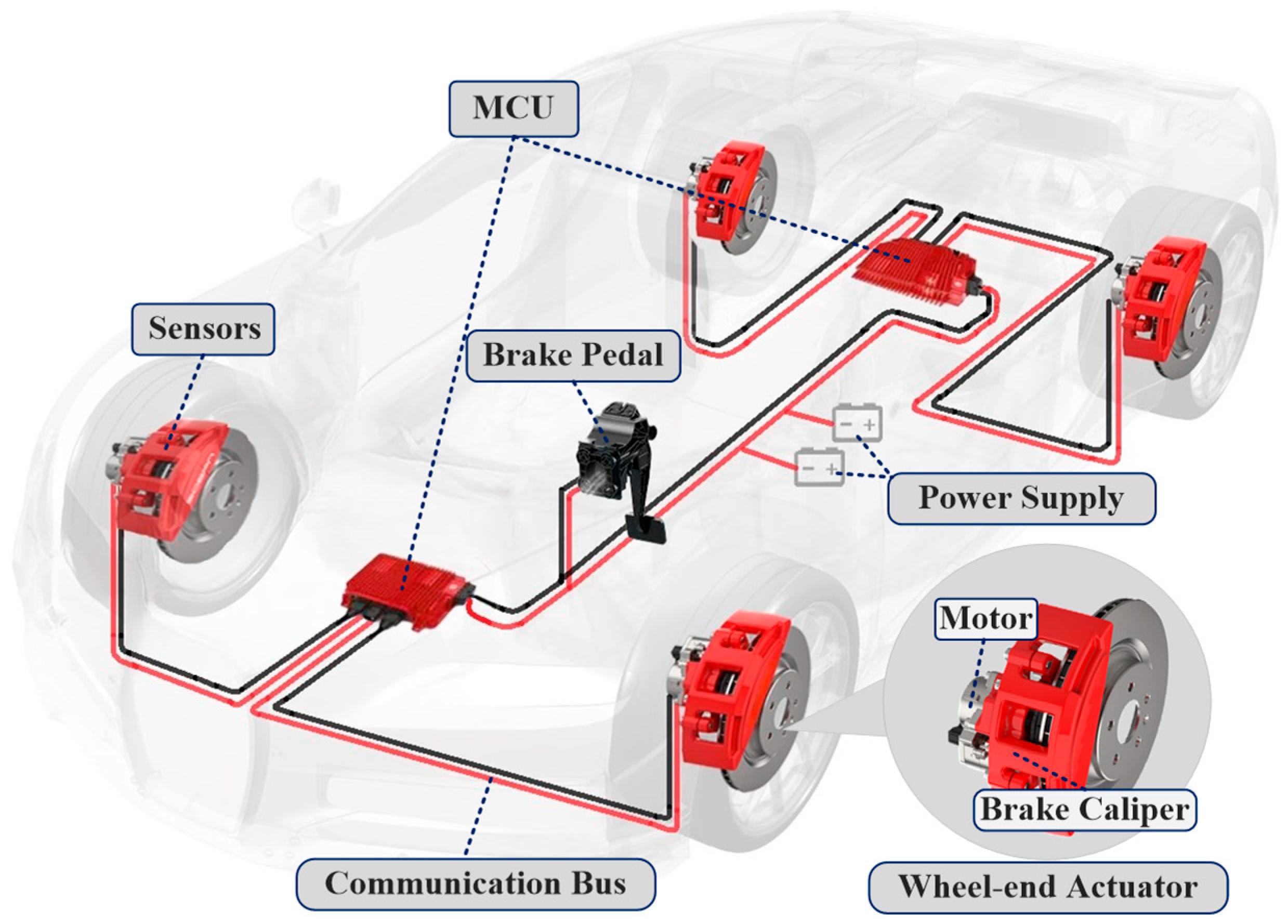 MCU

Sensors

Brake Pedal

Power Supply

Motor

Brake Caliper

Communication Bus

Wheel-end Actuator