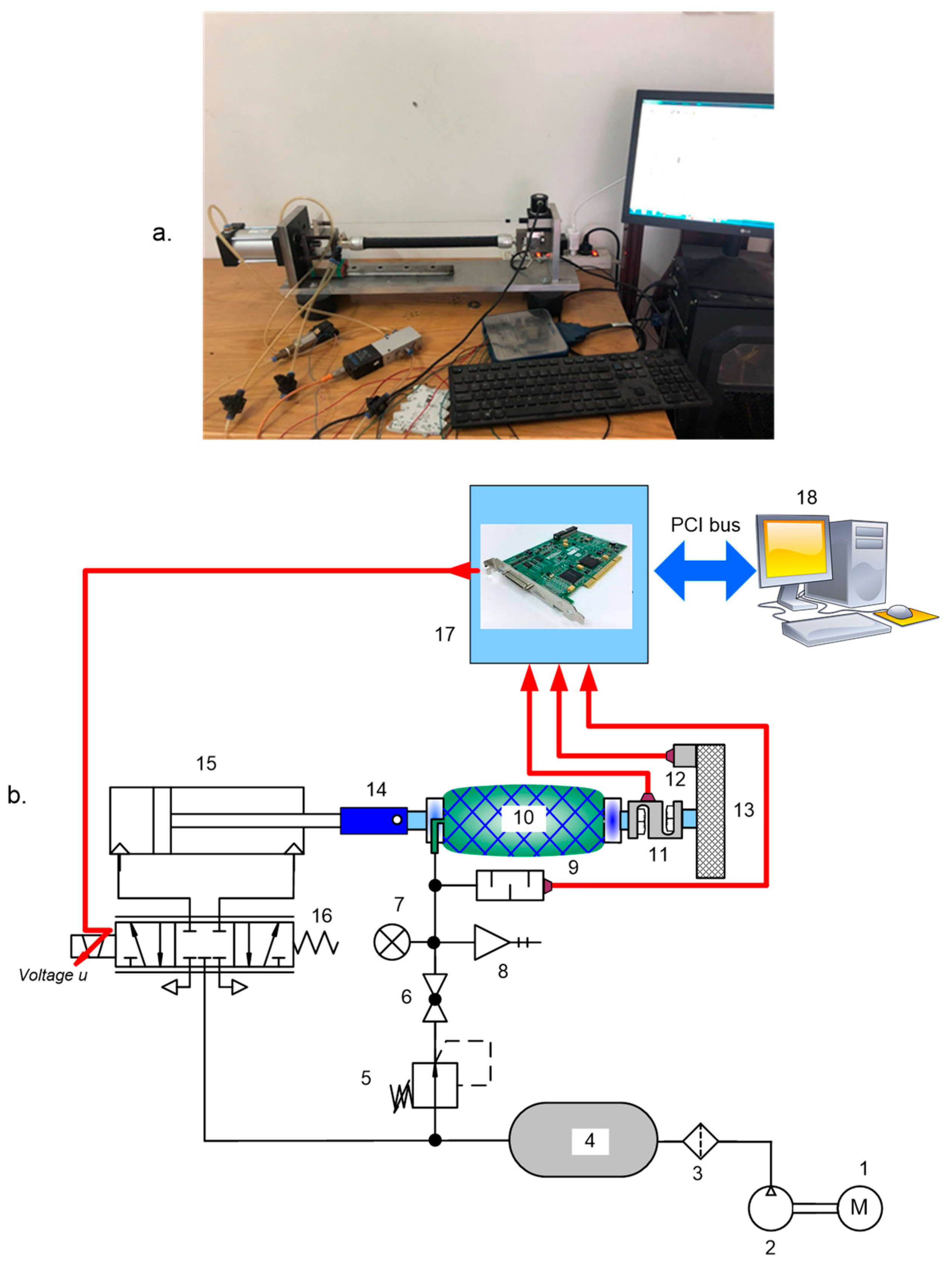 a.

b.

18

PCI bus

17

15

14

10

12

13

11

9

16

7

8

Voltage u

6

5

4

3

1

M

2