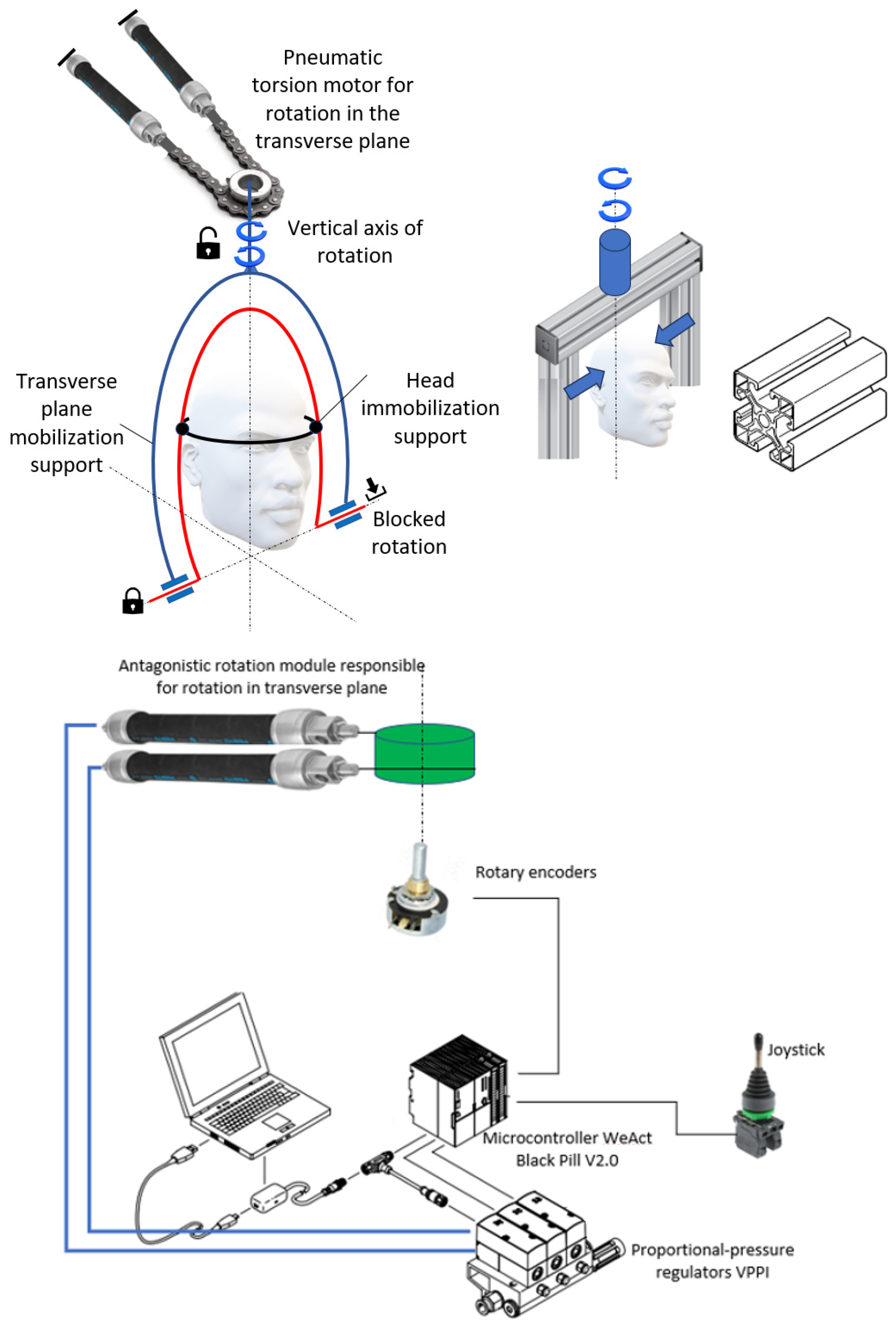 Pneumatic torsion motor for rotation in the transverse plane

Vertical axis of rotation

Transverse plane mobilization support

Head immobilization support

Blocked rotation

Antagonistic rotation module responsible for rotation in transverse plane

Rotary encoders

Joystick

Microcontroller WeAct Black Pill V2.0

Proportional-pressure regulators VPPI