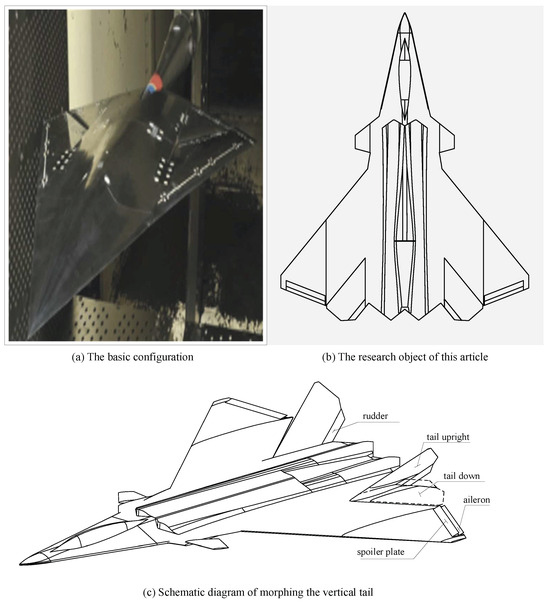 (a) The basic configuration

(b) The research object of this article

rudder

tail upright

tail down

aileron

spoiler plate

(c) Schematic diagram of morphing the vertical tail