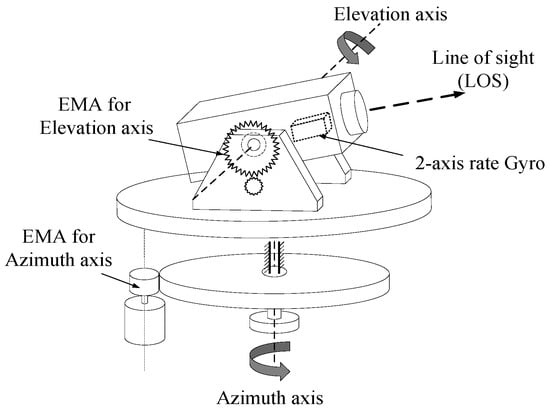 Elevation axis

Line of sight (LOS)

EMA for Elevation axis

2-axis rate Gyro

EMA for Azimuth axis

Azimuth axis