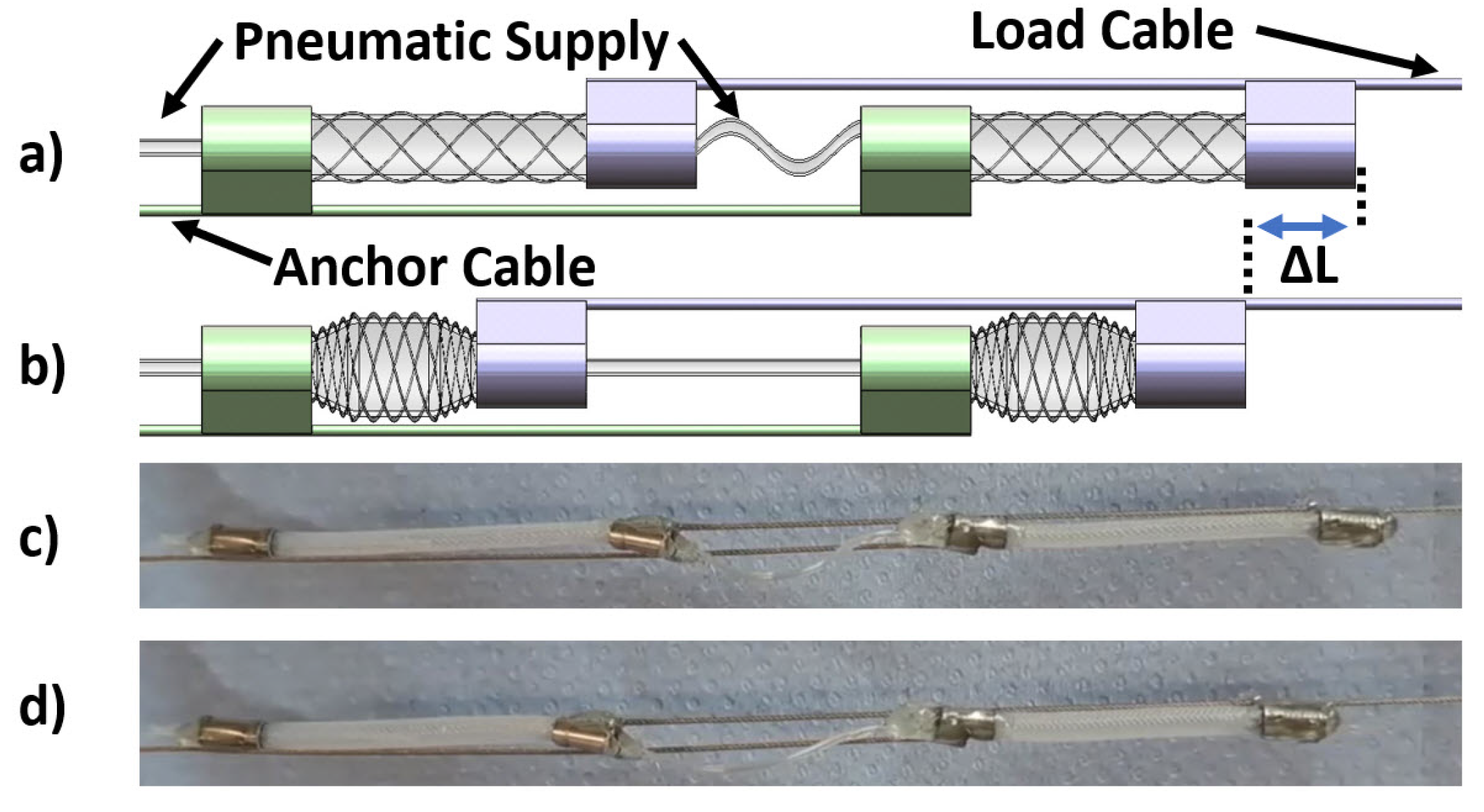 Pneumatic Supply

Load Cable

a)

Anchor Cable

ΔL

b)

c)

d)