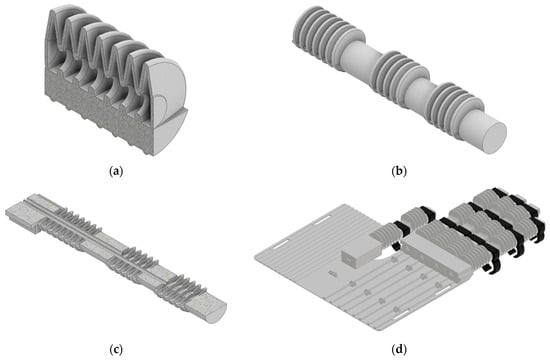 (a)

(b)

(c)

(d)