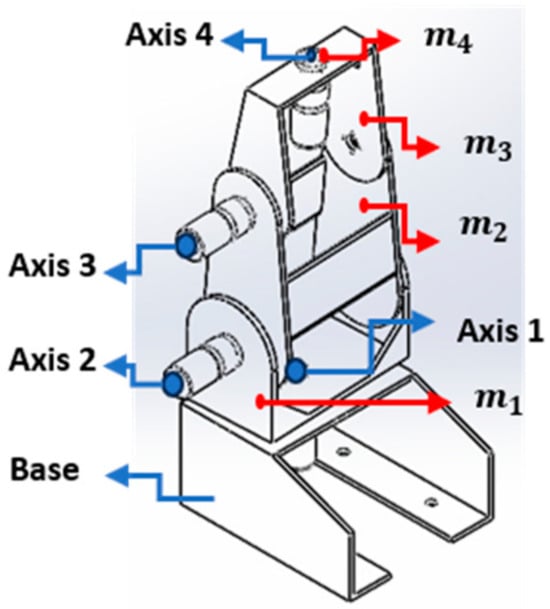 Axis 4

$m_4$

$m_3$

$m_2$

Axis 3

Axis 1

Axis 2

$m_1$

Base