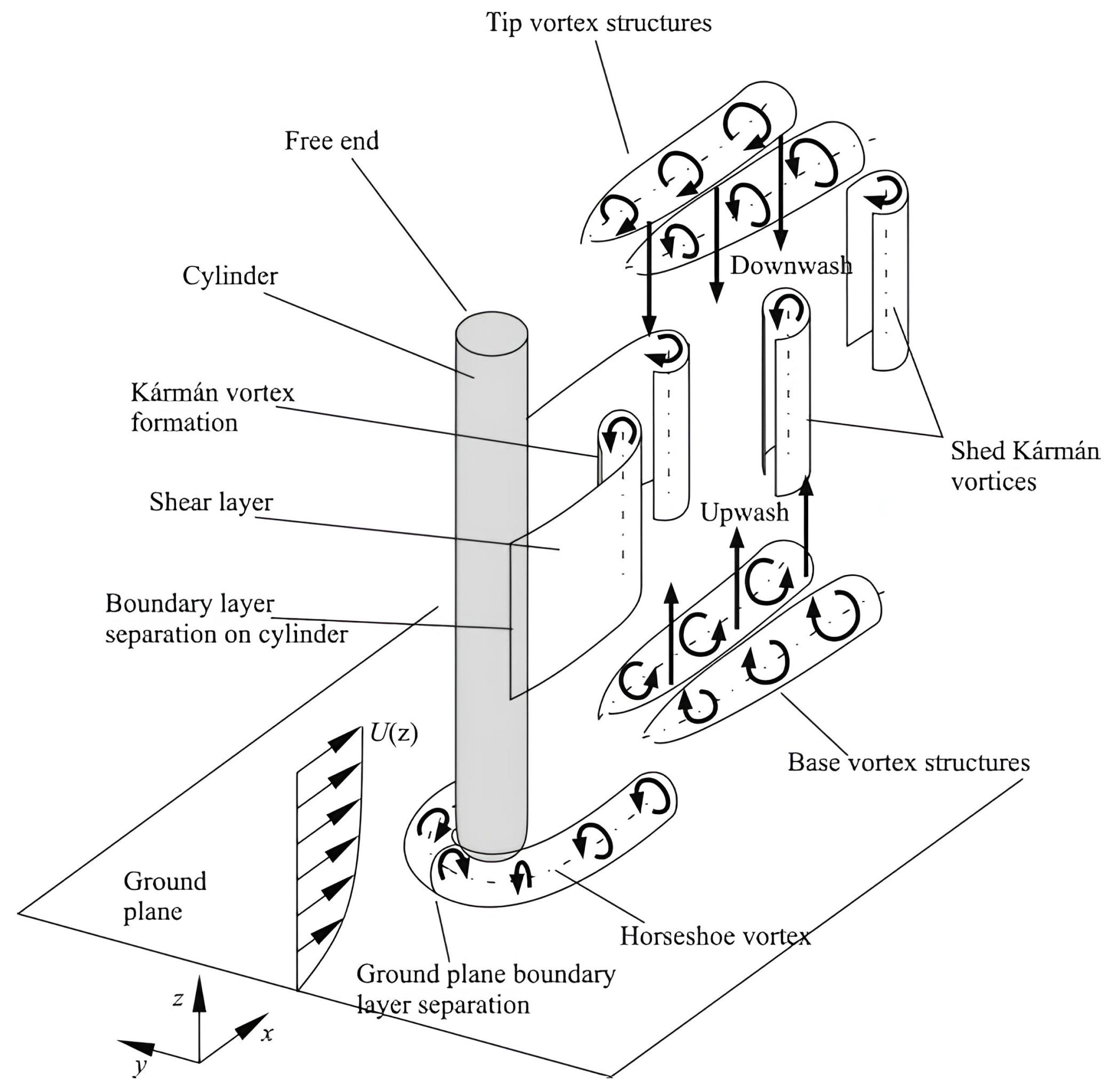 Tip vortex structures

Free end

Cylinder

Downwash

Kármán vortex formation

Shed Kármán vortices

Shear layer

Upwash

Boundary layer separation on cylinder

$U(z)$

Base vortex structures

Ground plane

Horseshoe vortex

Ground plane boundary layer separation

$z$

$x$

$y$