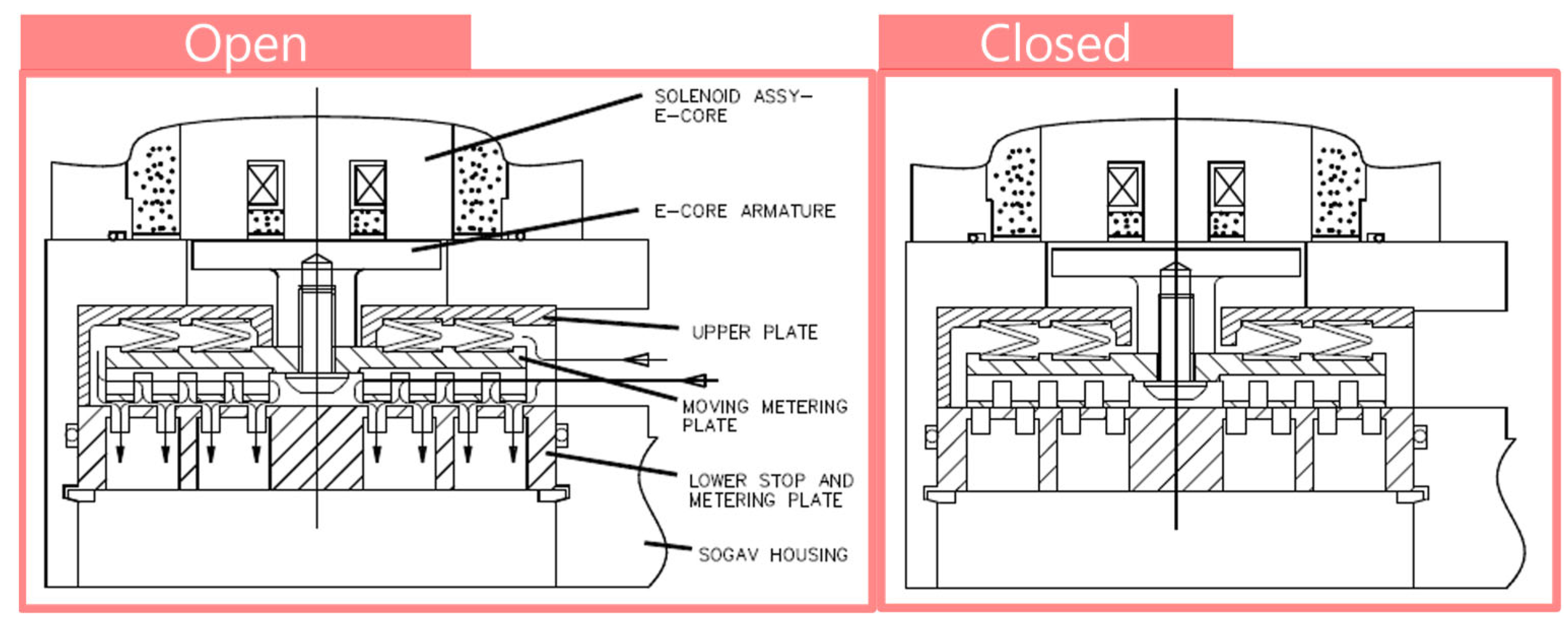 Open

SOLENOID ASSY– E–CORE

E–CORE ARMATURE

UPPER PLATE

MOVING METERING PLATE

LOWER STOP AND METERING PLATE

SOGAV HOUSING

Closed