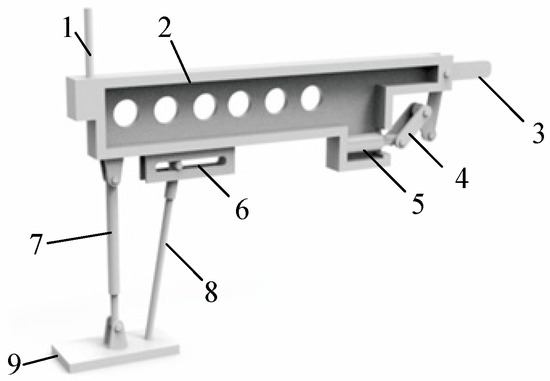 1
2
3
4
5
6
7
8
9