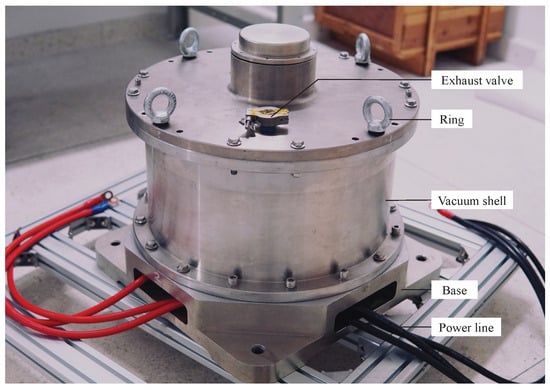 Exhaust valve

Ring

Vacuum shell

Base

Power line