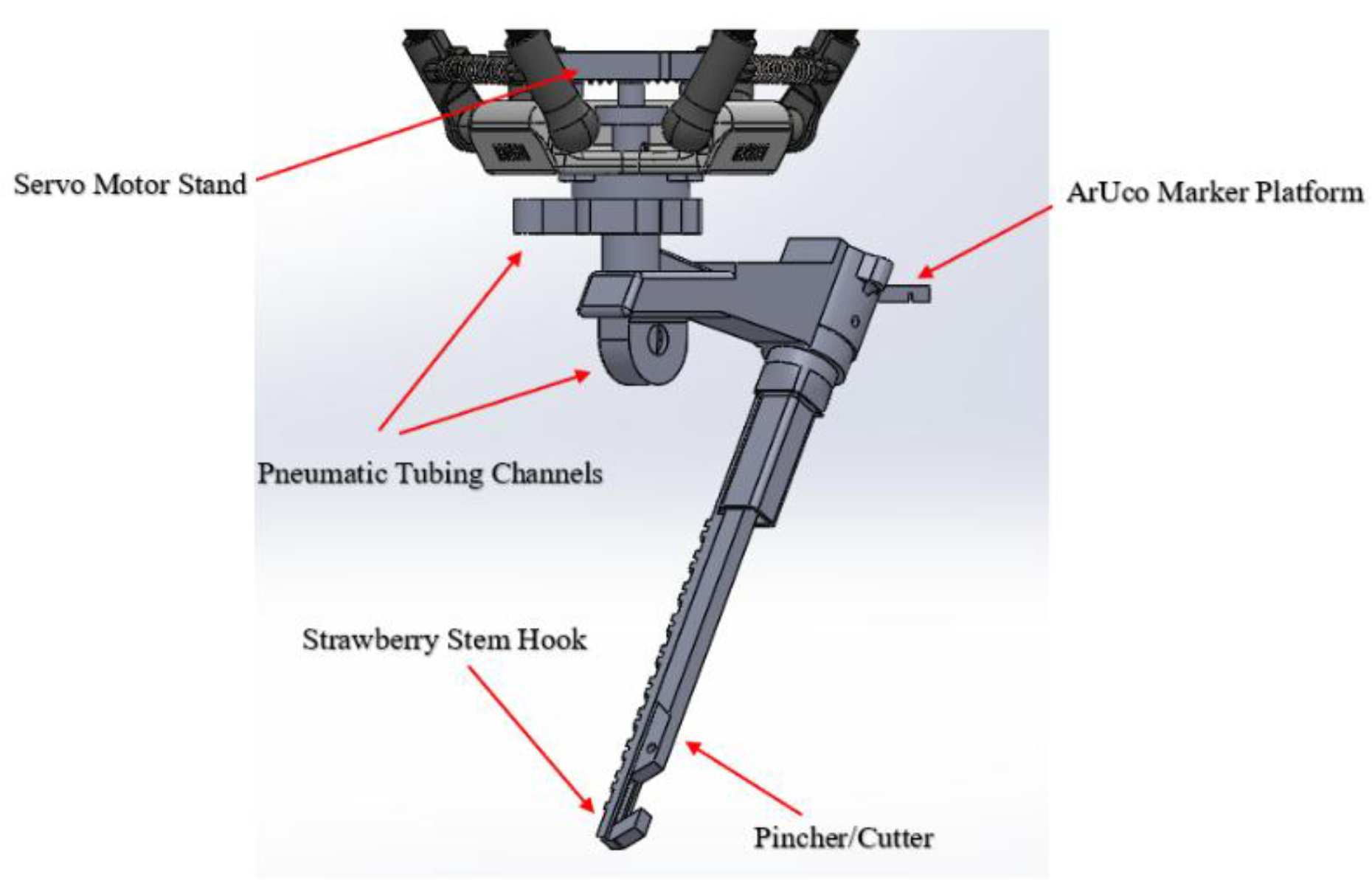 Servo Motor Stand

ArUco Marker Platform

Pneumatic Tubing Channels

Strawberry Stem Hook

Pincher/Cutter