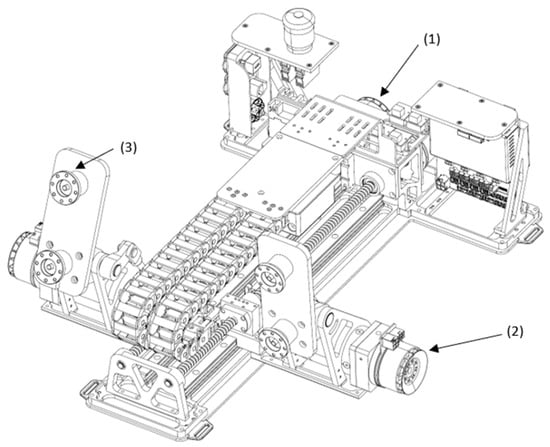 (1)

(3)

(2)