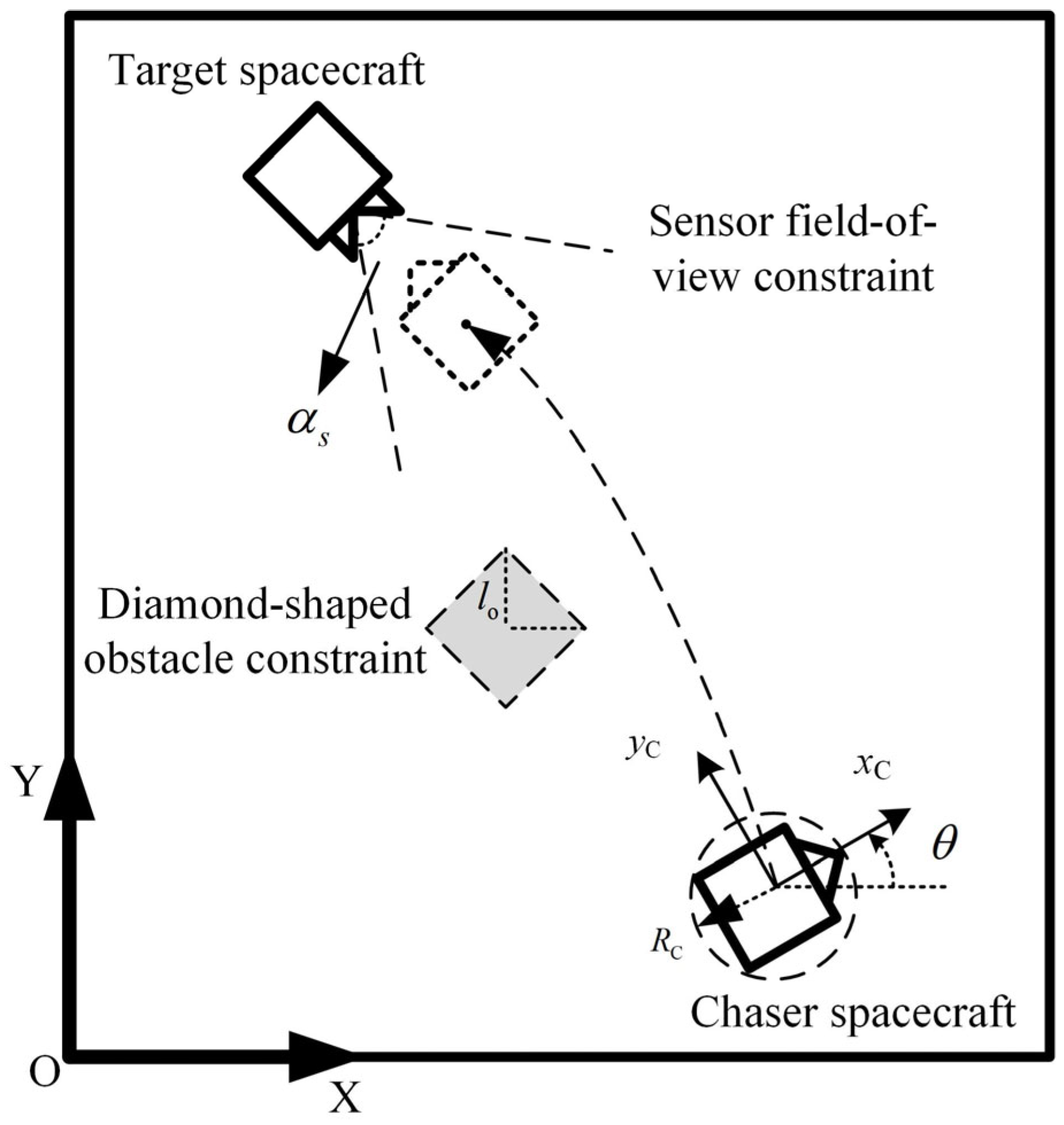 Target spacecraft

Sensor field-of-view constraint

$\alpha_s$

Diamond-shaped obstacle constraint

$l_o$

$y_C$

$x_C$

$\theta$

$R_C$

Chaser spacecraft

Y

O

X