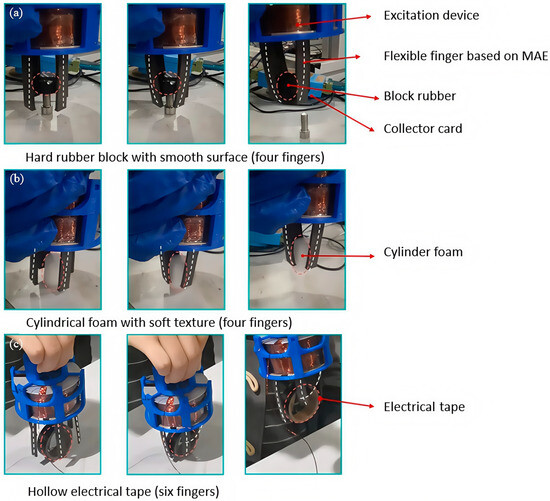 (a)

Excitation device

Flexible finger based on MAE

Block rubber

Collector card

Hard rubber block with smooth surface (four fingers)

(b)

Cylinder foam

Cylindrical foam with soft texture (four fingers)

(c)

Electrical tape

Hollow electrical tape (six fingers)